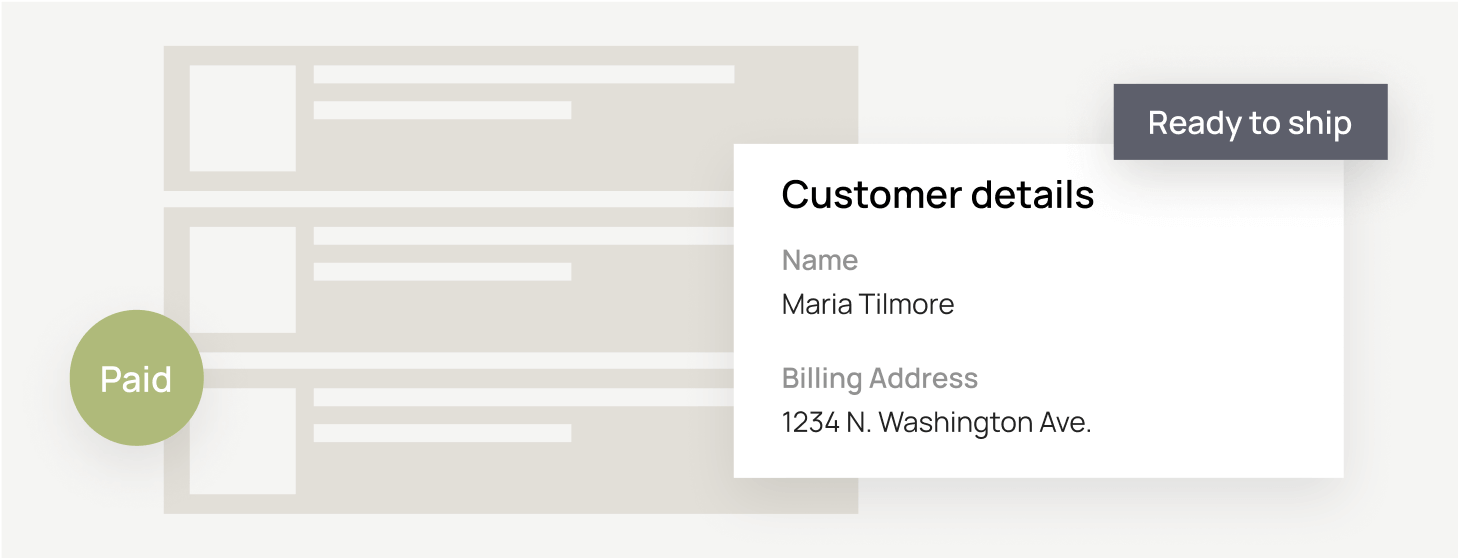 Ready to ship

Customer details

Name
Maria Tilmore

Billing Address
1234 N. Washington Ave.

Paid